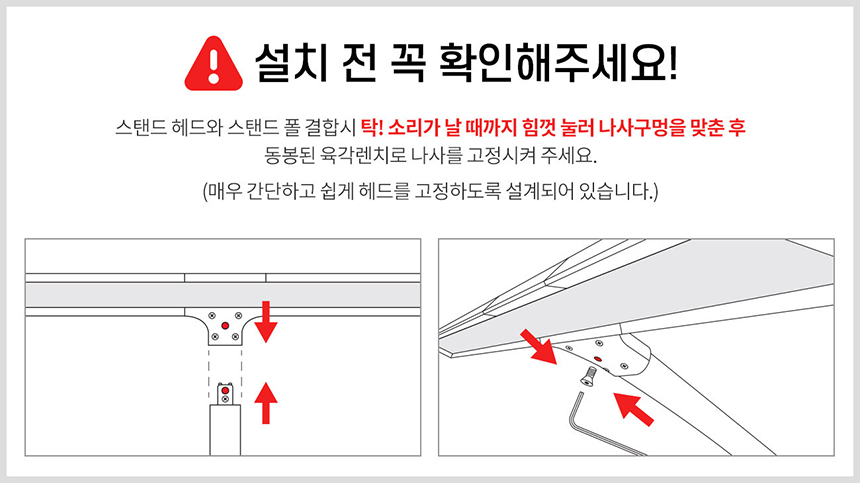 설치 전 꼭 확인해주세요!

스탠드 헤드와 스탠드 폴 결합시 탁! 소리가 날 때까지 힘껏 눌러 나사구멍을 맞춘 후 동봉된 육각렌치로 나사를 고정시켜 주세요.

(매우 간단하고 쉽게 헤드를 고정하도록 설계되어 있습니다.)